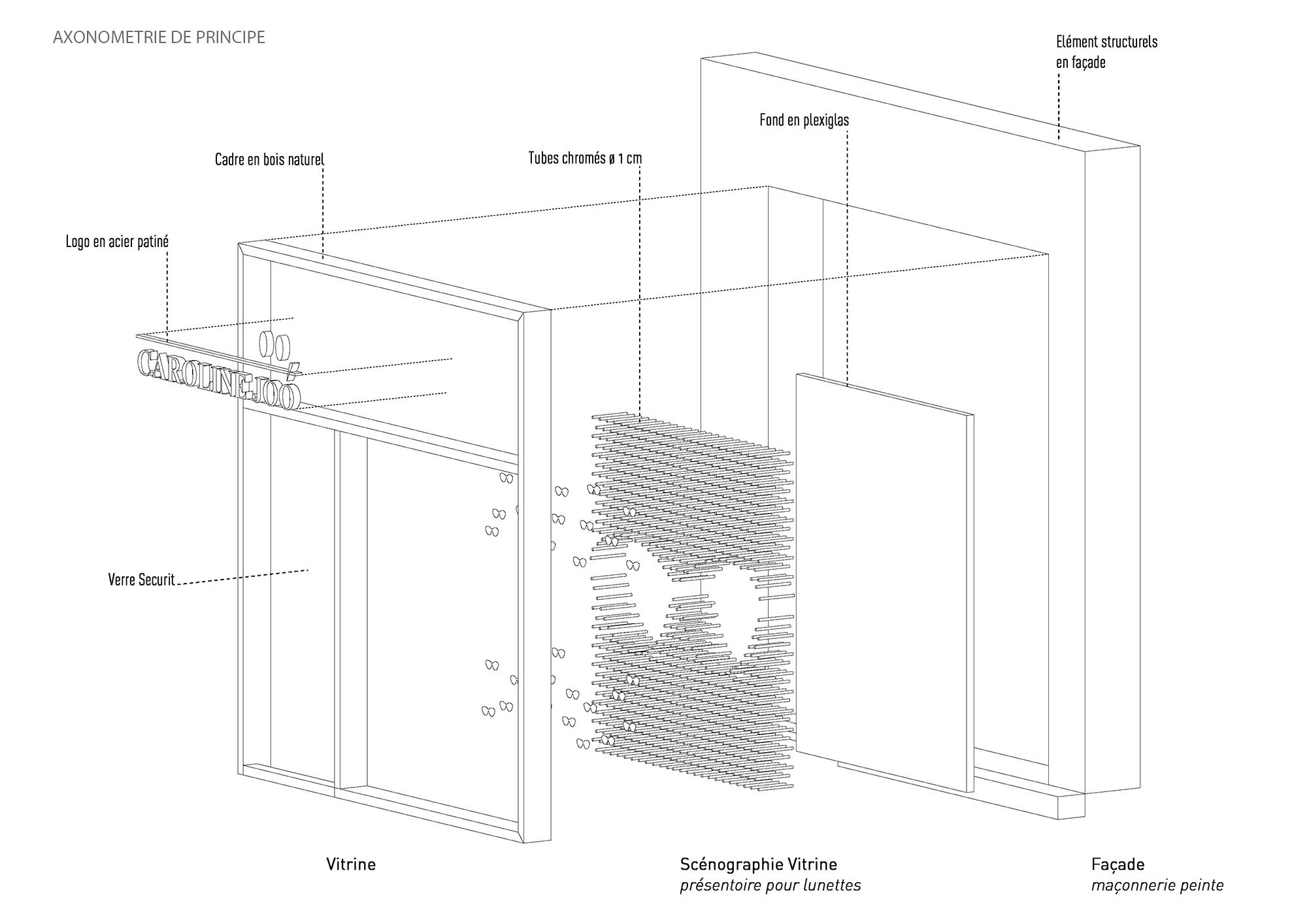 AXONOMETRIE DE PRINCIPE

Elément structurels en façade

Fond en plexiglas

Tubes chromés ø 1 cm

Cadre en bois naturel

Logo en acier patiné

CAROLINE JOÓ

Verre Securit

Vitrine

Scénographie Vitrine
présentoire pour lunettes

Façade
maçonnerie peinte